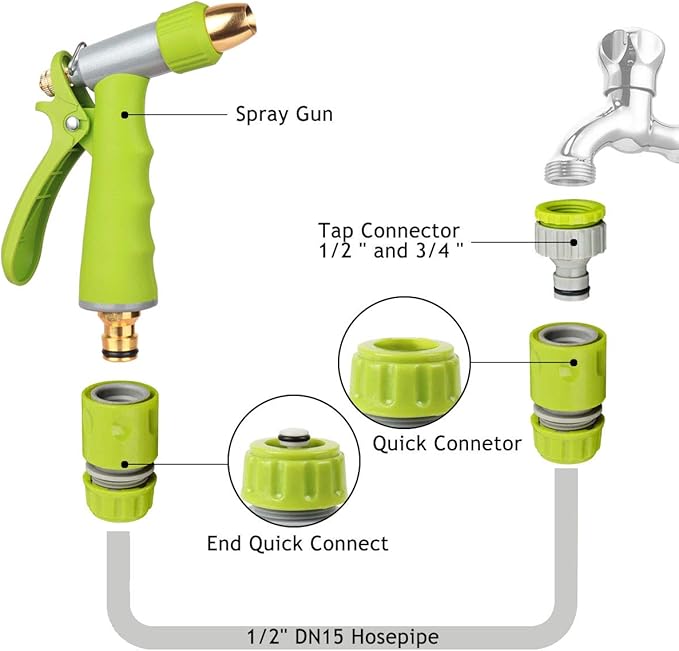 Spray Gun

Tap Connector
1/2 " and 3/4 "

Quick Connetor

End Quick Connect

1/2" DN15 Hosepipe